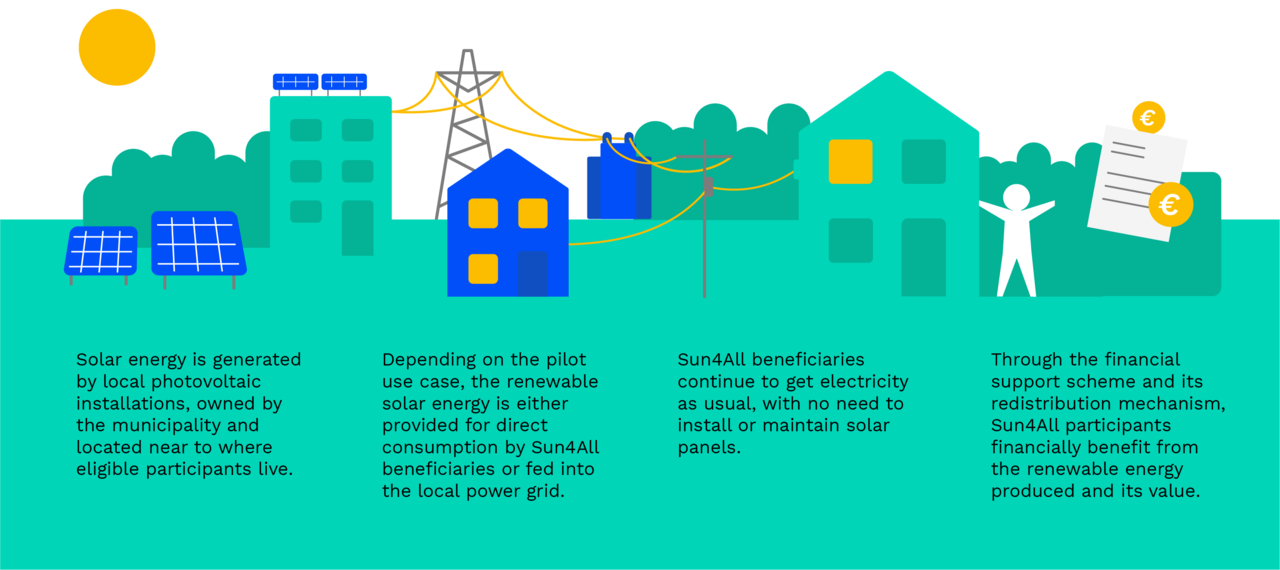 €

€

Solar energy is generated by local photovoltaic installations, owned by the municipality and located near to where eligible participants live.

Depending on the pilot use case, the renewable solar energy is either provided for direct consumption by Sun4All beneficiaries or fed into the local power grid.

Sun4All beneficiaries continue to get electricity as usual, with no need to install or maintain solar panels.

Through the financial support scheme and its redistribution mechanism, Sun4All participants financially benefit from the renewable energy produced and its value.